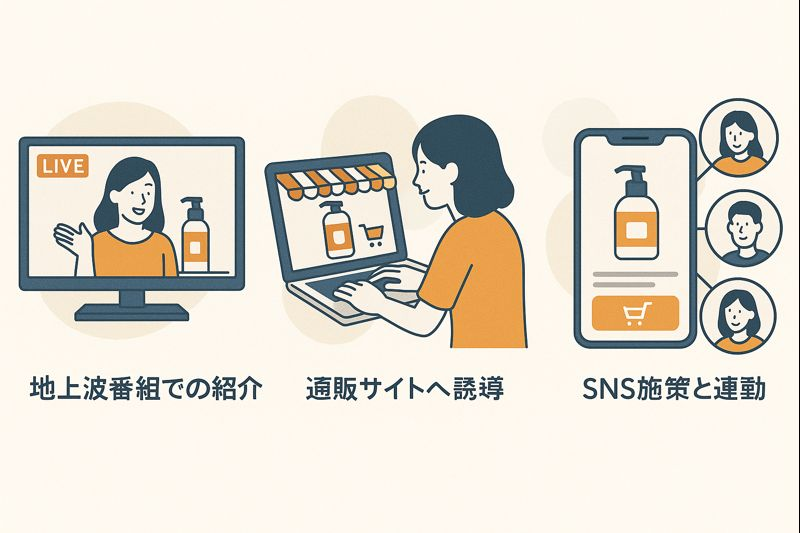 LIVE

地上波番組での紹介

通販サイトへ誘導

SNS施策と連動